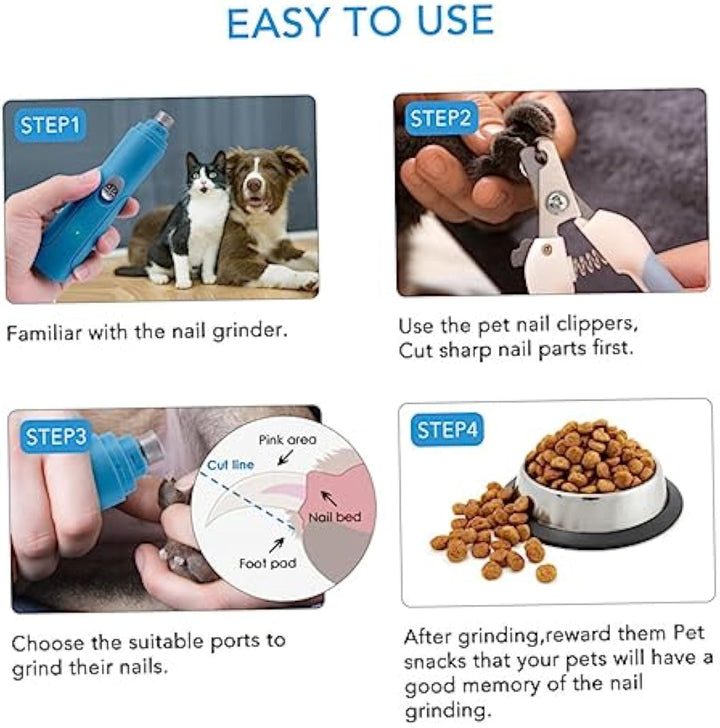 EASY TO USE

STEP1

Familiar with the nail grinder.

STEP2

Use the pet nail clippers, Cut sharp nail parts first.

STEP3

Pink area

Cut line

Nail bed

Foot pad

Choose the suitable ports to grind their nails.

STEP4

After grinding,reward them Pet snacks that your pets will have a good memory of the nail grinding.